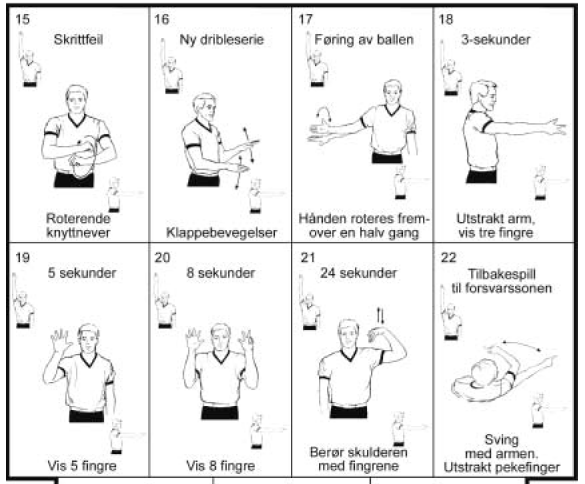 15
Skrittfeil
Roterende knyttnever

16
Ny dribleserie
Klappebevegelser

17
Føring av ballen
Hånden roteres fremover en halv gang

18
3-sekunder
Utstrakt arm, vis tre fingre

19
5 sekunder
Vis 5 fingre

20
8 sekunder
Vis 8 fingre

21
24 sekunder
Berør skulderen med fingrene

22
Tilbakespill til forsvarssonen
Sving med armen. Utstrakt pekefinger